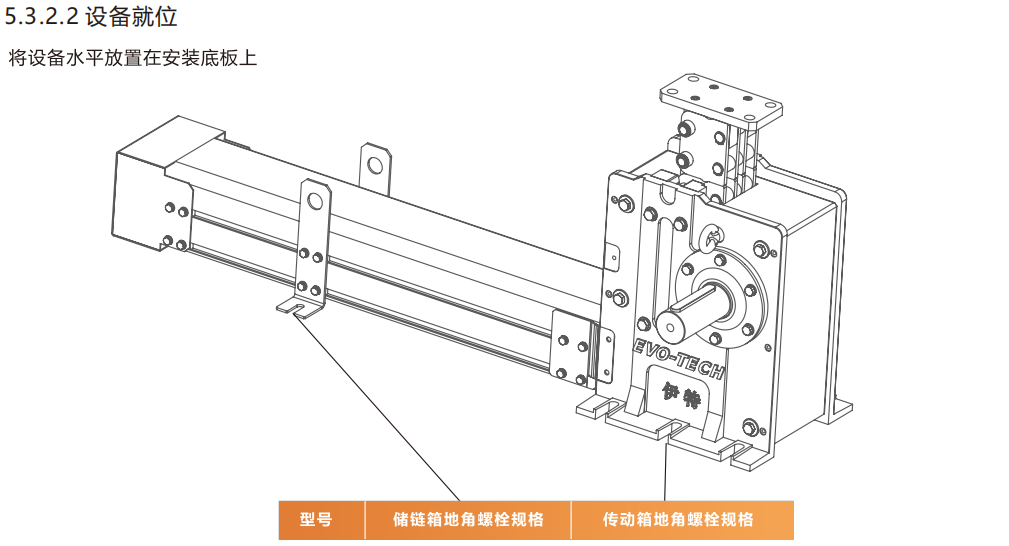 5.3.2.2 设备就位

将设备水平放置在安装底板上

EVO-TECH

伊特

| 型号 | 储链箱地角螺栓规格 | 传动箱地角螺栓规格 |
|---|---|---|